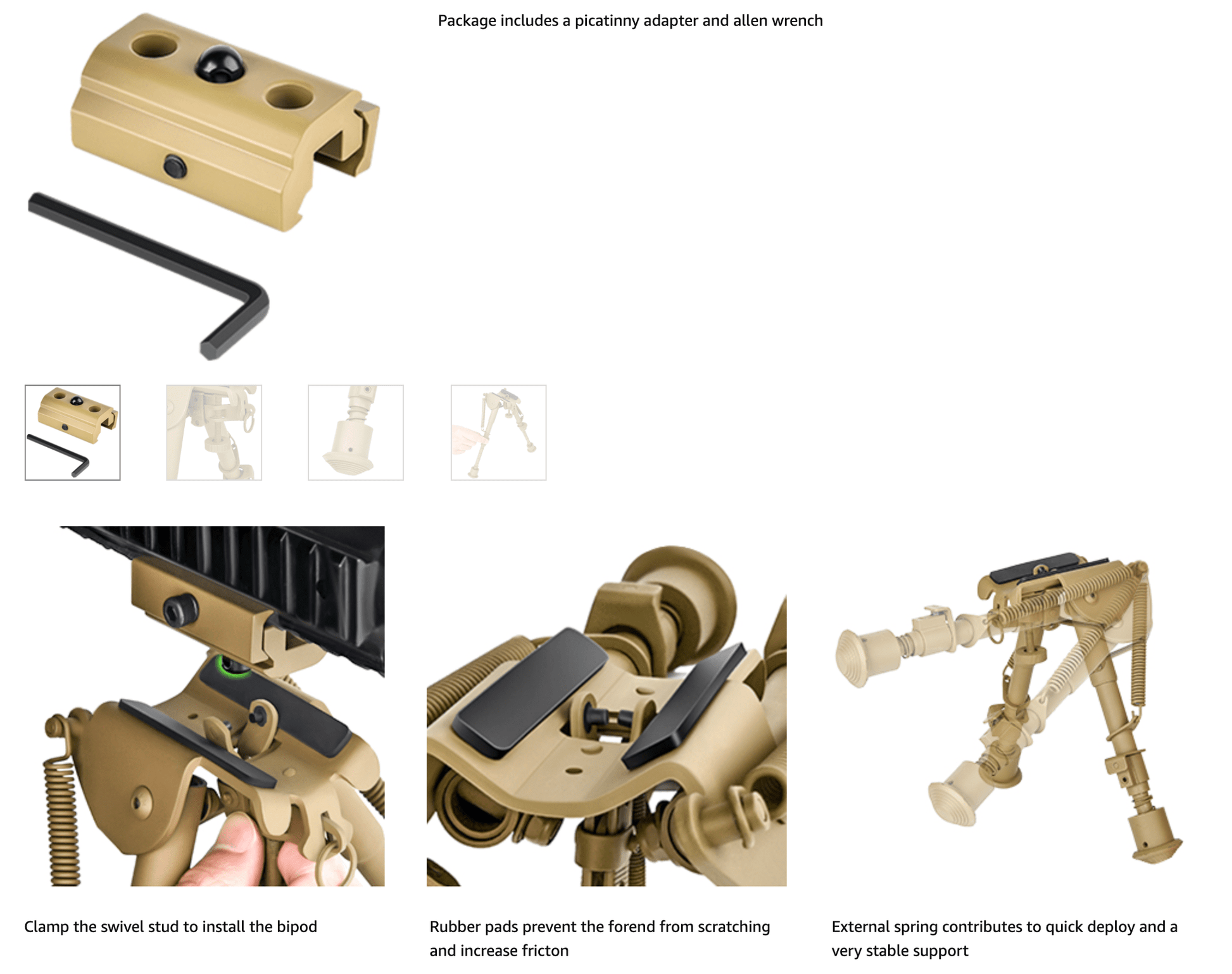 Package includes a picatinny adapter and allen wrench

Clamp the swivel stud to install the bipod

Rubber pads prevent the forend from scratching and increase fricton

External spring contributes to quick deploy and a very stable support