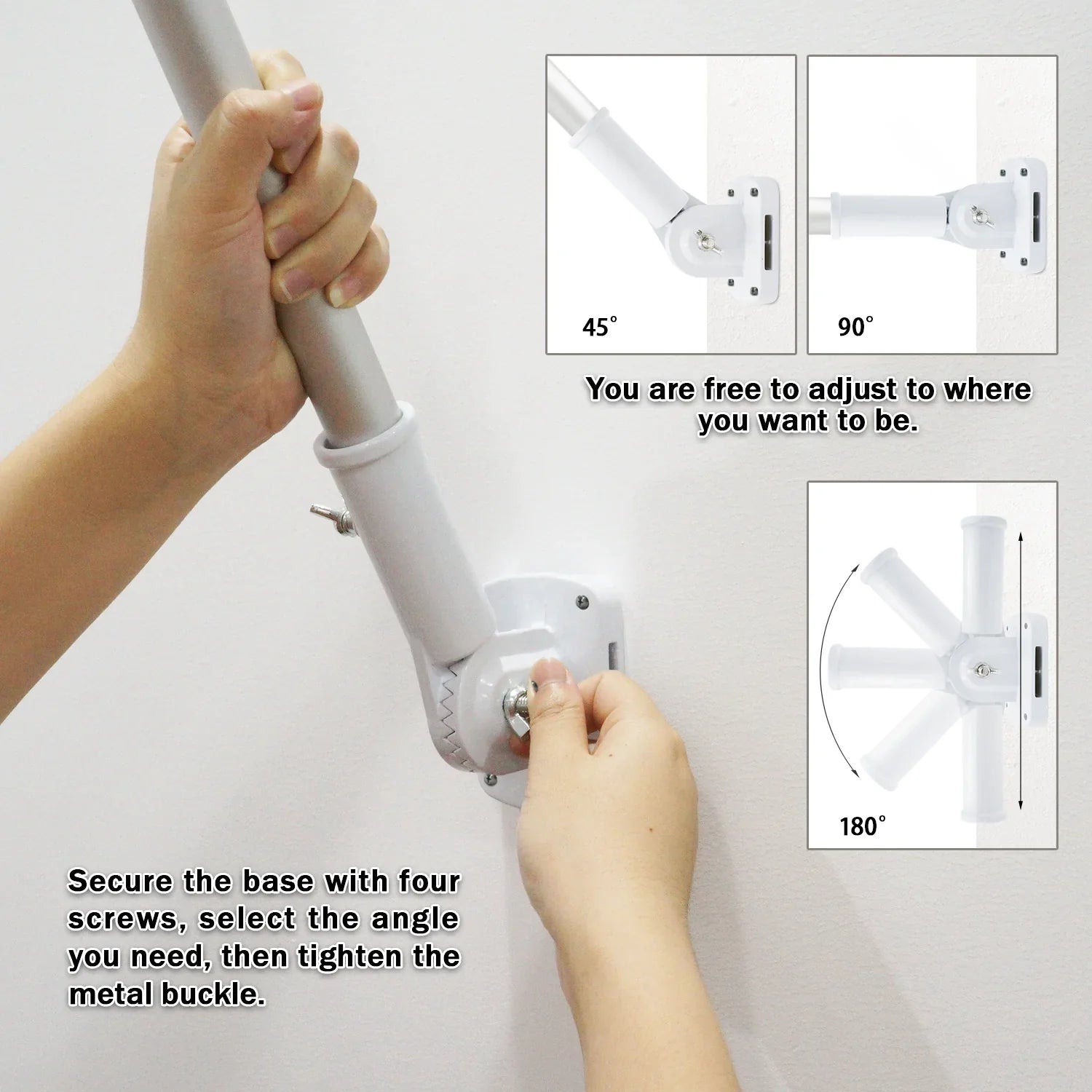 45°

90°

You are free to adjust to where you want to be.

180°

Secure the base with four screws, select the angle you need, then tighten the metal buckle.