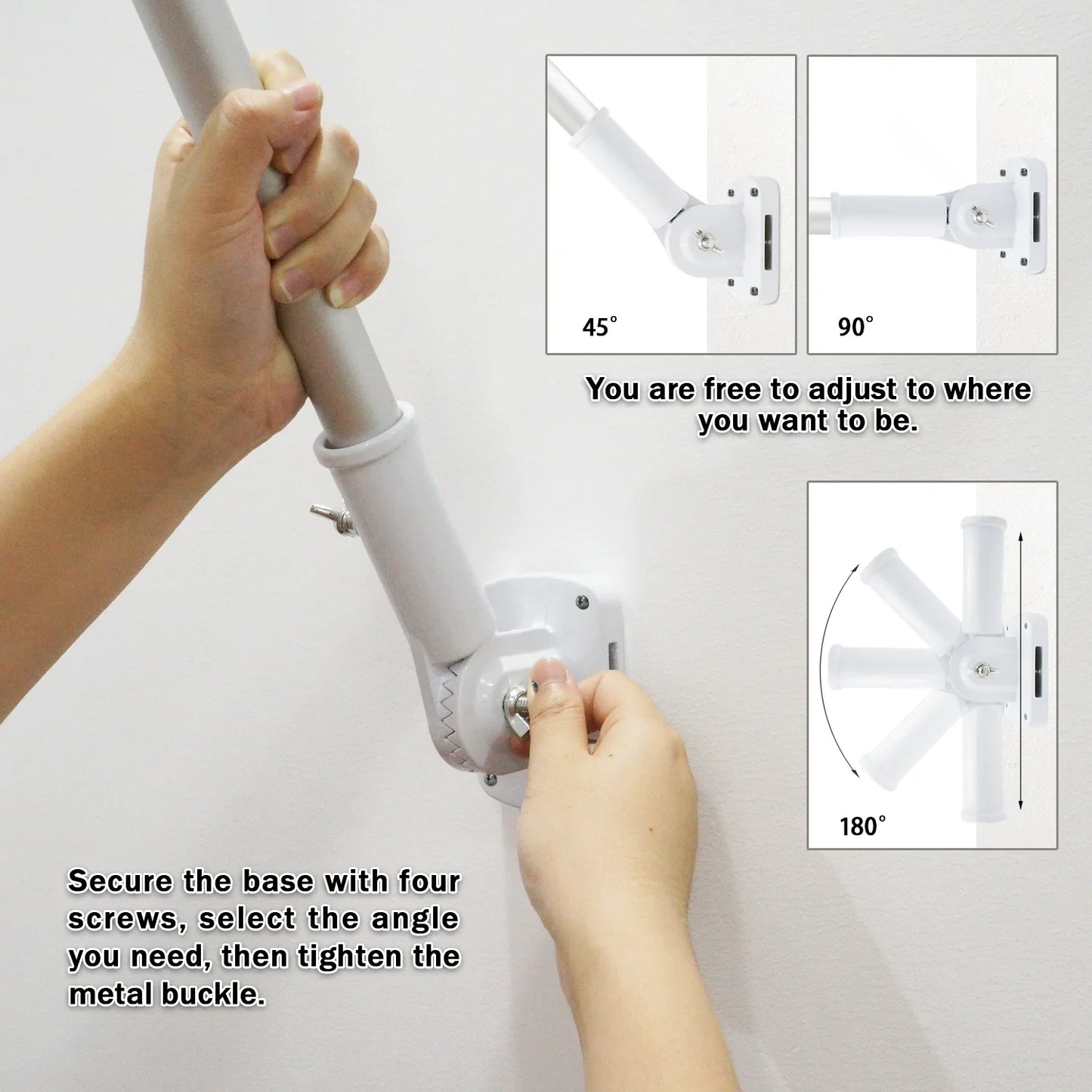 45°

90°

You are free to adjust to where you want to be.

180°

Secure the base with four screws, select the angle you need, then tighten the metal buckle.