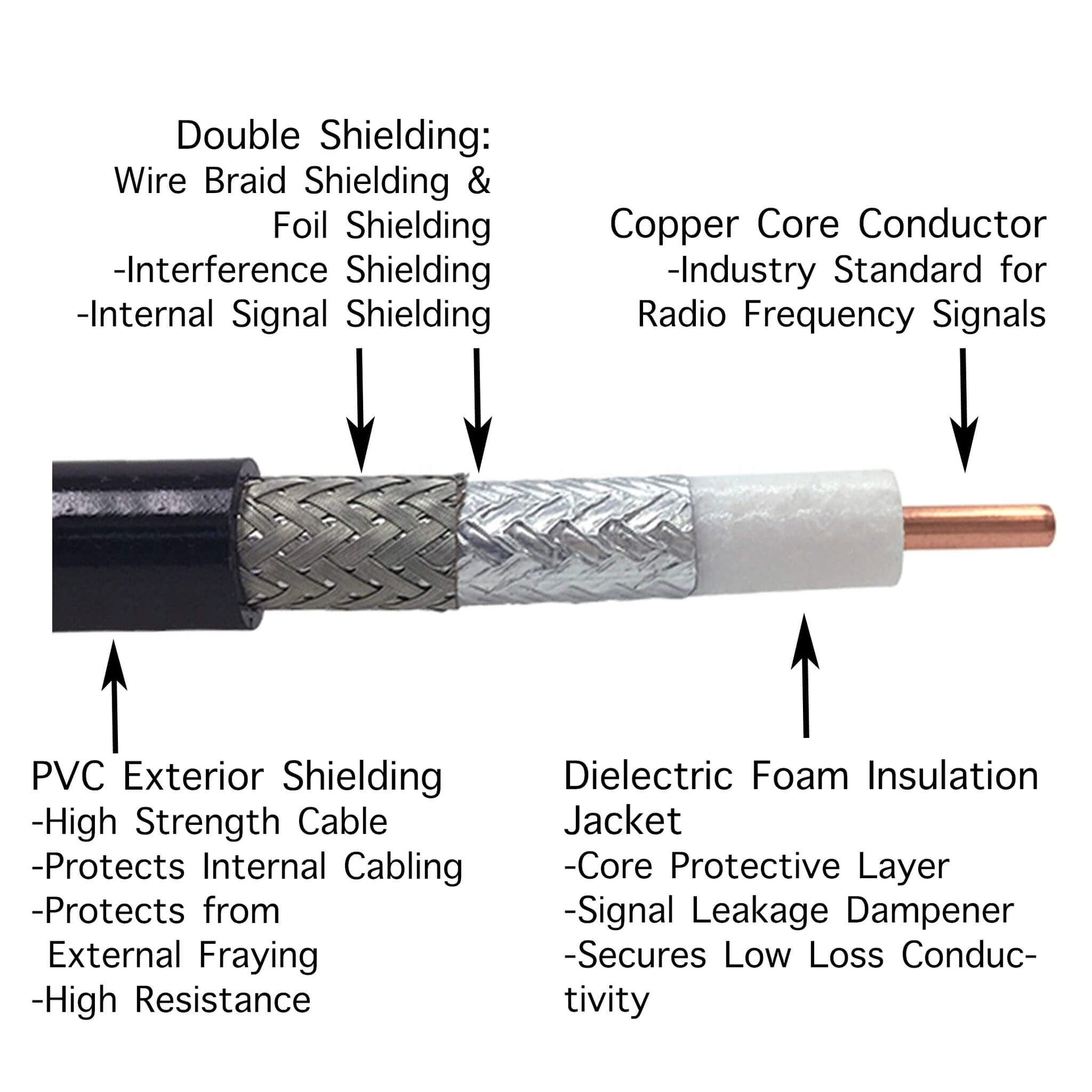 Double Shielding:
Wire Braid Shielding &
Foil Shielding
-Interference Shielding
-Internal Signal Shielding

Copper Core Conductor
-Industry Standard for
Radio Frequency Signals

PVC Exterior Shielding
-High Strength Cable
-Protects Internal Cabling
-Protects from
External Fraying
-High Resistance

Dielectric Foam Insulation
Jacket
-Core Protective Layer
-Signal Leakage Dampener
-Secures Low Loss Conductivity