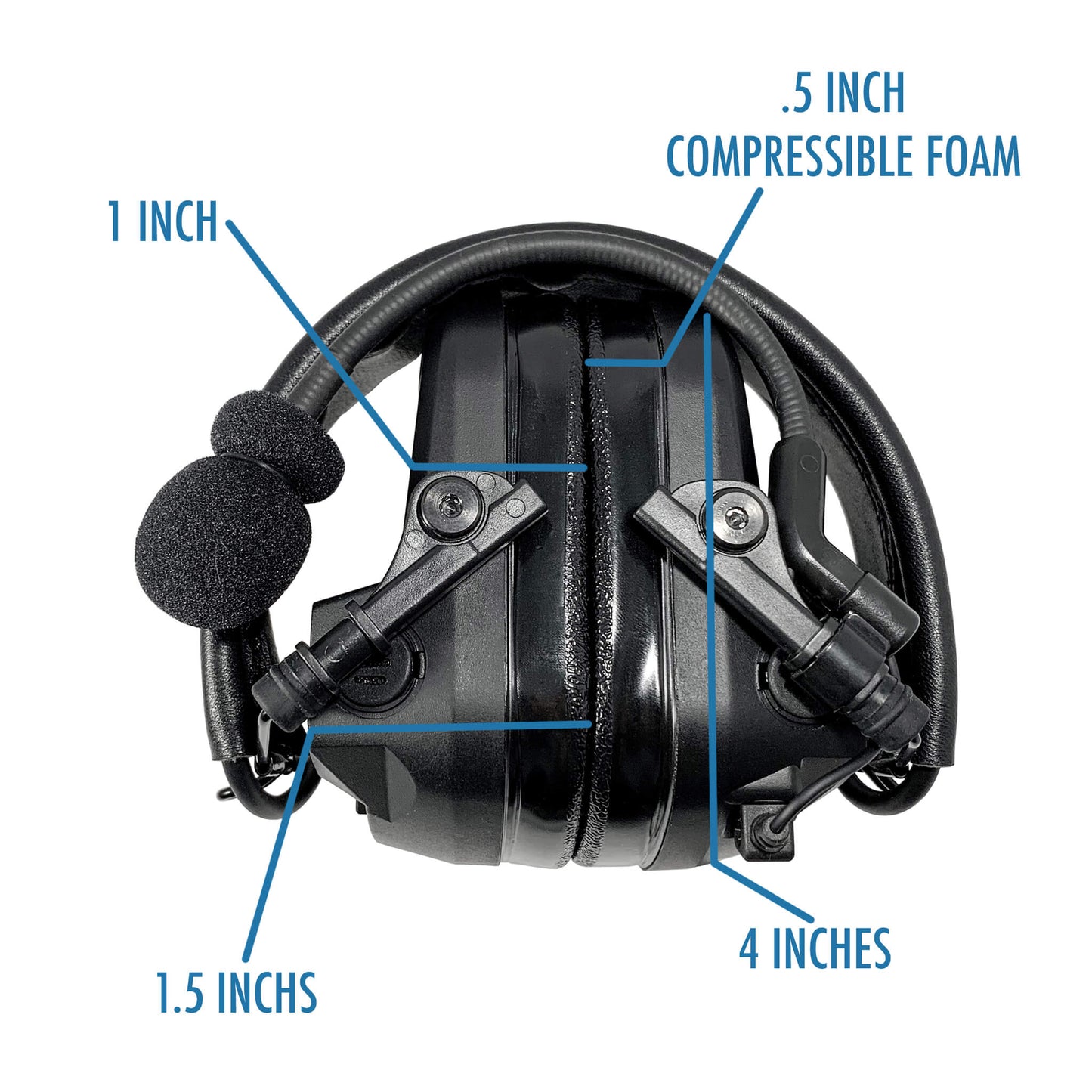 .5 INCH
COMPRESSIBLE FOAM

1 INCH

4 INCHES

1.5 INCHS