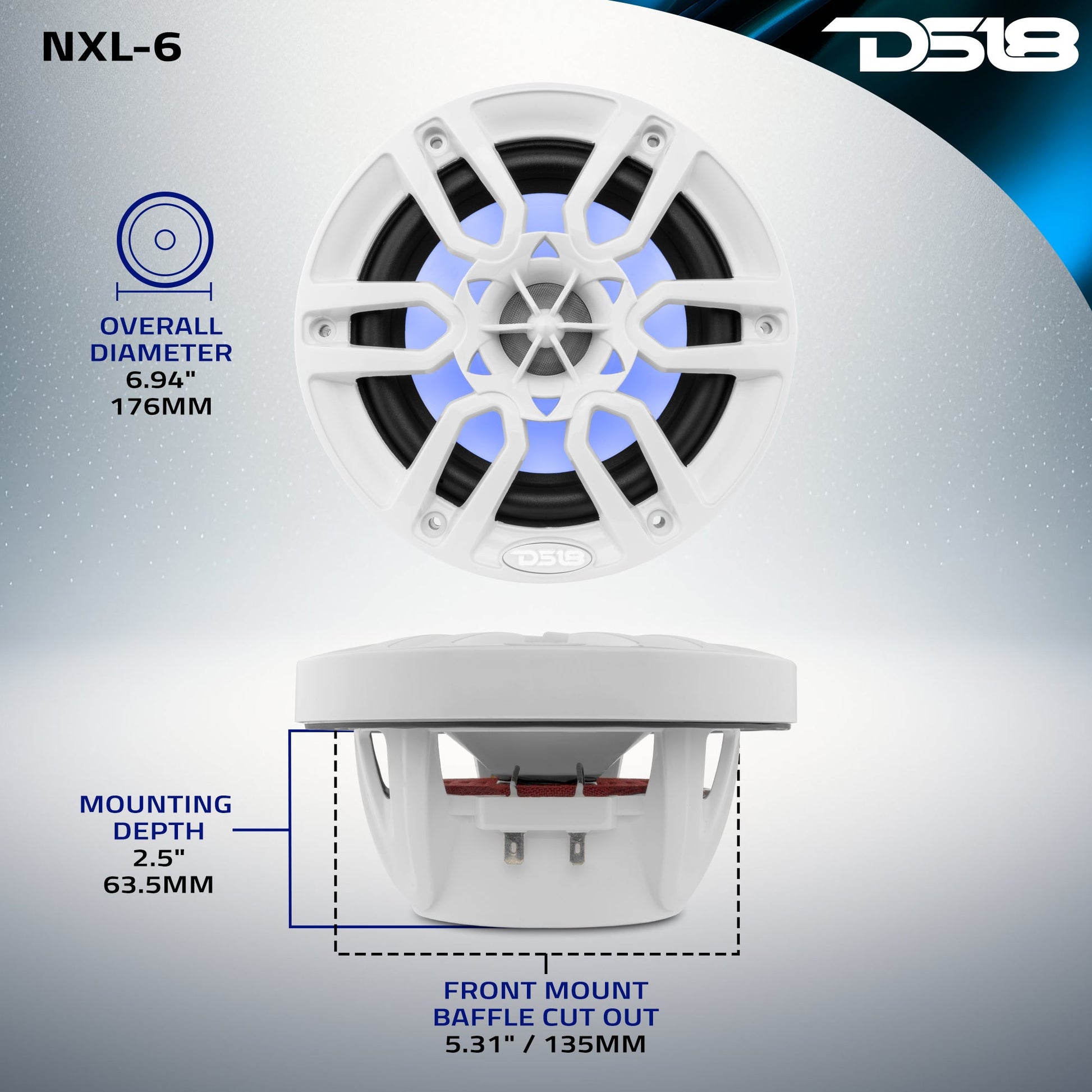 NXL-6

DS18

OVERALL DIAMETER
6.94"
176MM

DS18

MOUNTING DEPTH
2.5"
63.5MM

FRONT MOUNT BAFFLE CUT OUT
5.31" / 135MM