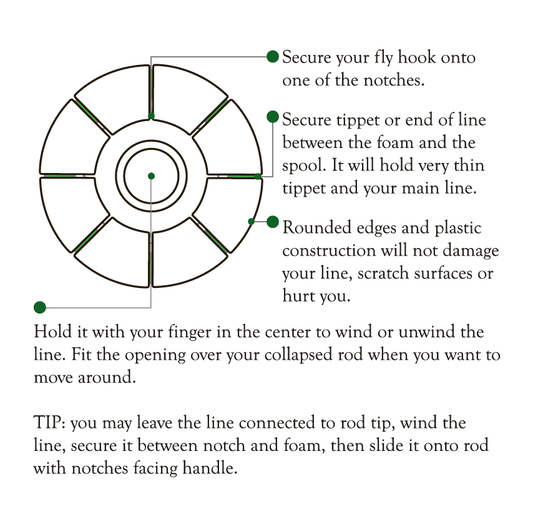 Secure your fly hook onto one of the notches.

Secure tippet or end of line between the foam and the spool. It will hold very thin tippet and your main line.

Rounded edges and plastic construction will not damage your line, scratch surfaces or hurt you.

Hold it with your finger in the center to wind or unwind the line. Fit the opening over your collapsed rod when you want to move around.

TIP: you may leave the line connected to rod tip, wind the line, secure it between notch and foam, then slide it onto rod with notches facing handle.