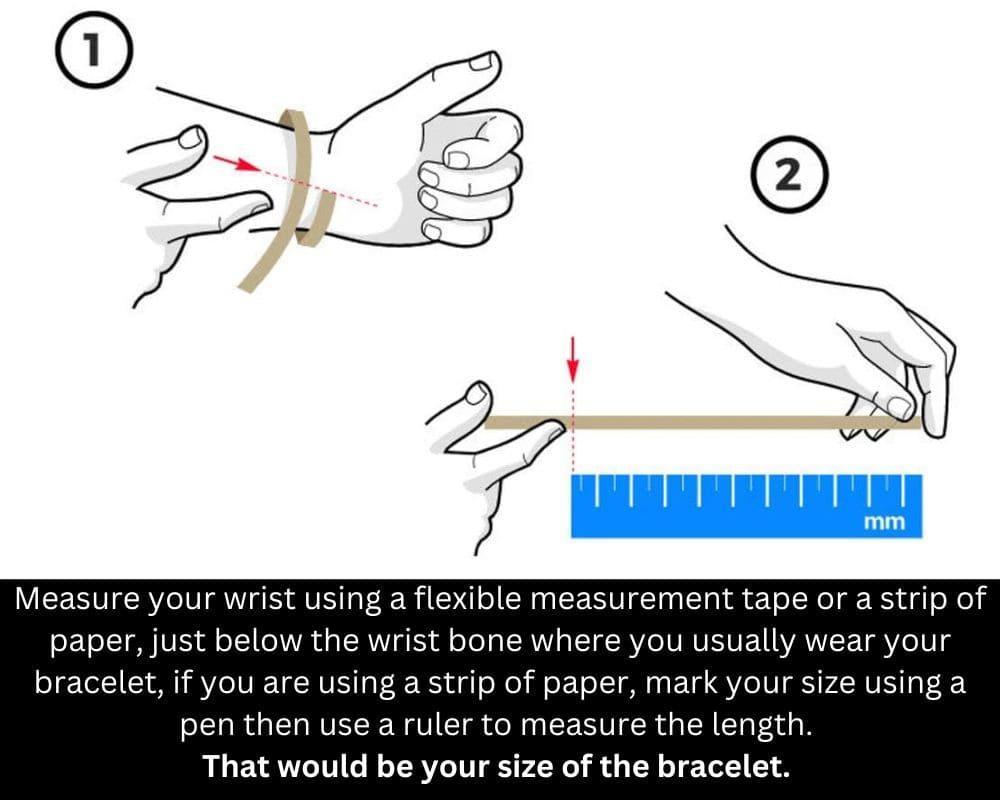 1

2

mm

Measure your wrist using a flexible measurement tape or a strip of paper, just below the wrist bone where you usually wear your bracelet, if you are using a strip of paper, mark your size using a pen then use a ruler to measure the length.
That would be your size of the bracelet.